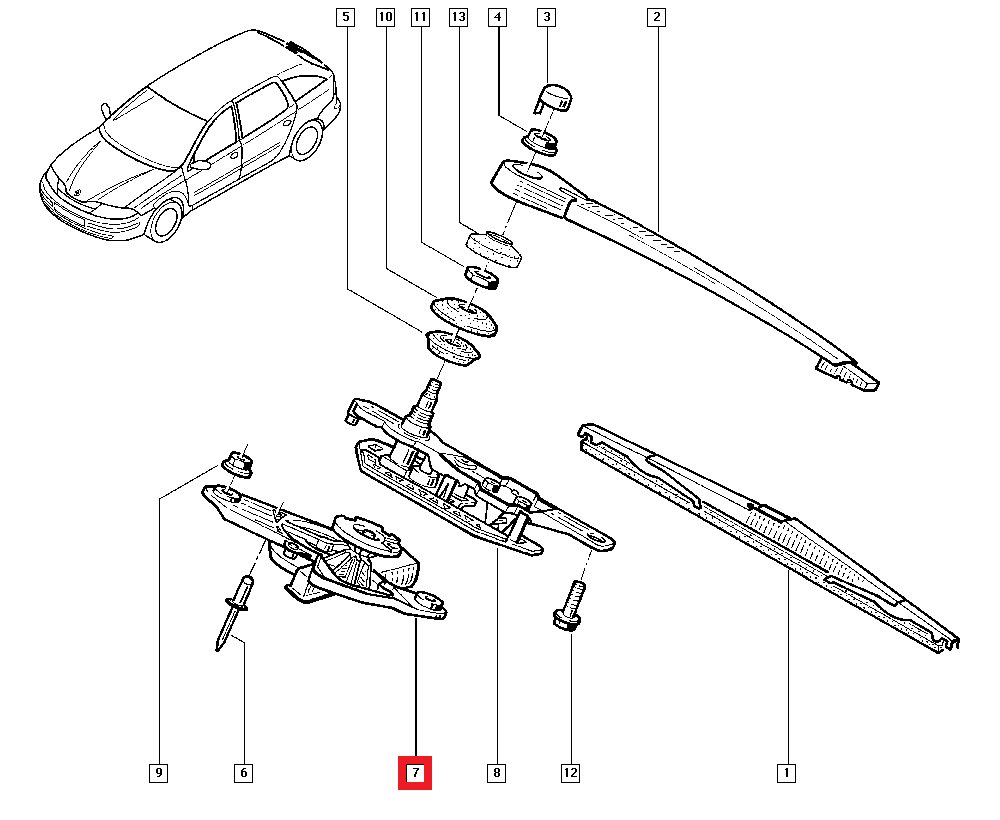 5
10
11
13
4
3
2
9
6
7
8
12
1